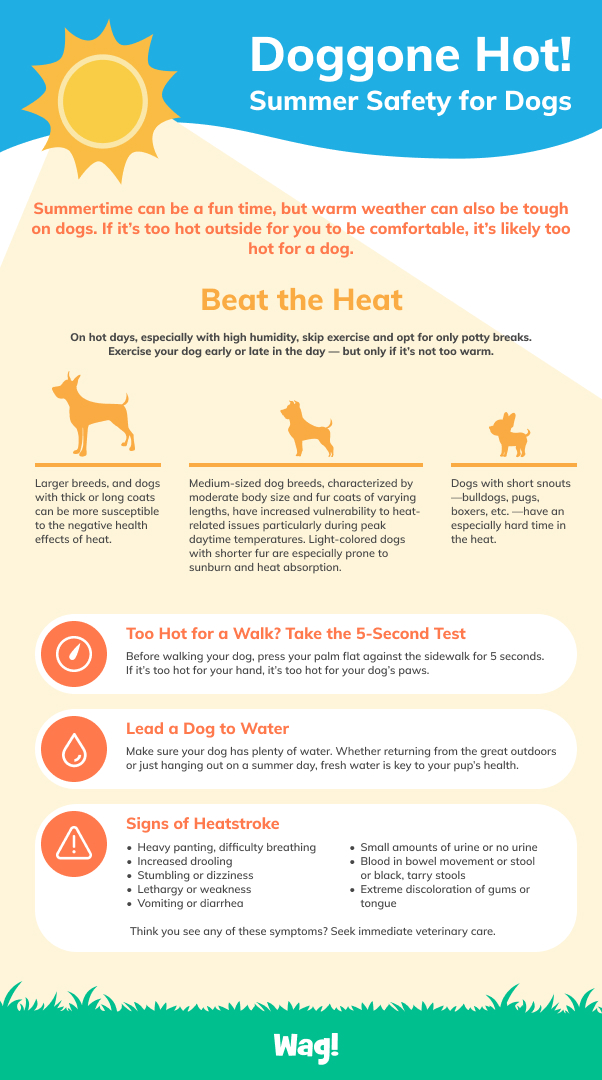 Doggone Hot!
Summer Safety for Dogs

Summertime can be a fun time, but warm weather can also be tough on dogs. If it's too hot outside for you to be comfortable, it's likely too hot for a dog.

Beat the Heat

On hot days, especially with high humidity, skip exercise and opt for only potty breaks. Exercise your dog early or late in the day — but only if it's not too warm.

Larger breeds, and dogs with thick or long coats can be more susceptible to the negative health effects of heat.

Medium-sized dog breeds, characterized by moderate body size and fur coats of varying lengths, have increased vulnerability to heat-related issues particularly during peak daytime temperatures. Light-colored dogs with shorter fur are especially prone to sunburn and heat absorption.

Dogs with short snouts —bulldogs, pugs, boxers, etc. —have an especially hard time in the heat.

Too Hot for a Walk? Take the 5-Second Test

Before walking your dog, press your palm flat against the sidewalk for 5 seconds. If it's too hot for your hand, it's too hot for your dog's paws.

Lead a Dog to Water

Make sure your dog has plenty of water. Whether returning from the great outdoors or just hanging out on a summer day, fresh water is key to your pup's health.

Signs of Heatstroke

• Heavy panting, difficulty breathing
• Increased drooling
• Stumbling or dizziness
• Lethargy or weakness
• Vomiting or diarrhea

• Small amounts of urine or no urine
• Blood in bowel movement or stool or black, tarry stools
• Extreme discoloration of gums or tongue

Think you see any of these symptoms? Seek immediate veterinary care.

Wag!